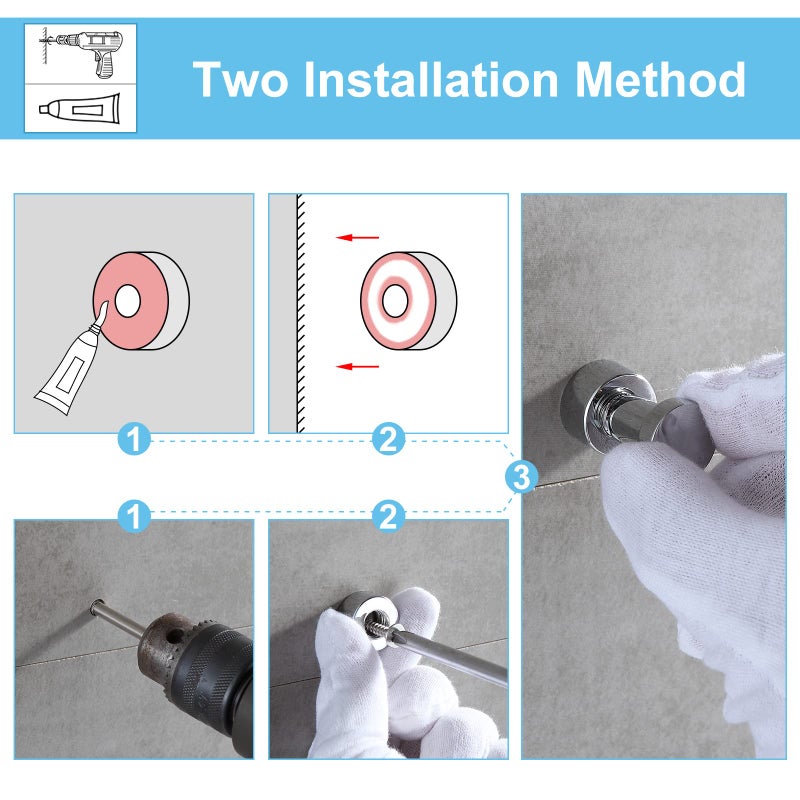 Two Installation Method

1

2

3

1

2